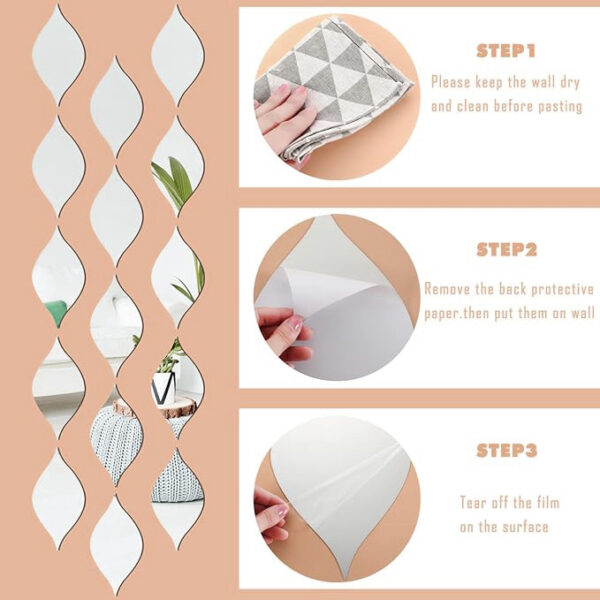 STEP1

Please keep the wall dry and clean before pasting

STEP2

Remove the back protective paper.then put them on wall

STEP3

Tear off the film on the surface